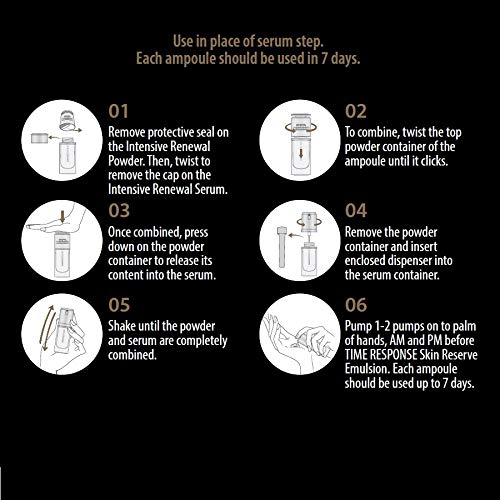 Use in place of serum step.
Each ampoule should be used in 7 days.

01
Remove protective seal on the Intensive Renewal Powder. Then, twist to remove the cap on the Intensive Renewal Serum.

02
To combine, twist the top powder container of the ampoule until it clicks.

03
Once combined, press down on the powder container to release its content into the serum.

04
Remove the powder container and insert enclosed dispenser into the serum container.

05
Shake until the powder and serum are completely combined.

06
Pump 1-2 pumps on to palm of hands, AM and PM before TIME RESPONSE Skin Reserve Emulsion. Each ampoule should be used up to 7 days.